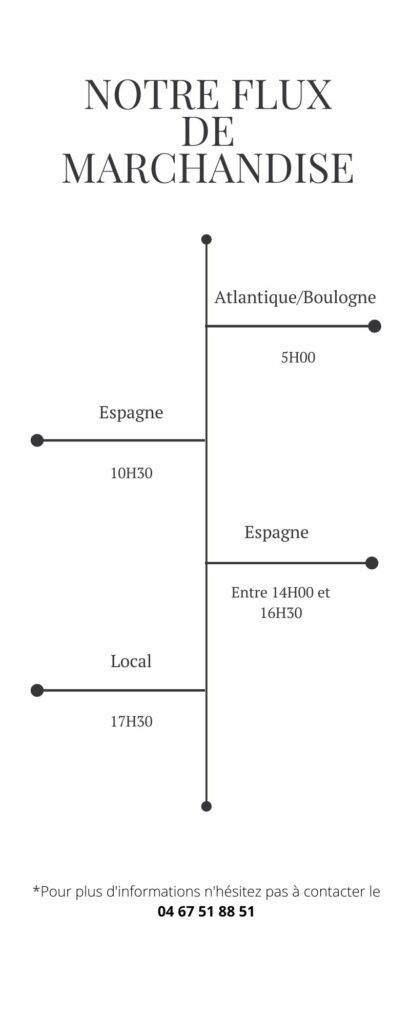 NOTRE FLUX DE MARCHANDISE

Atlantique/Boulogne

5H00

Espagne

10H30

Espagne

Entre 14H00 et 16H30

Local

17H30

*Pour plus d'informations n'hésitez pas à contacter le
04 67 51 88 51